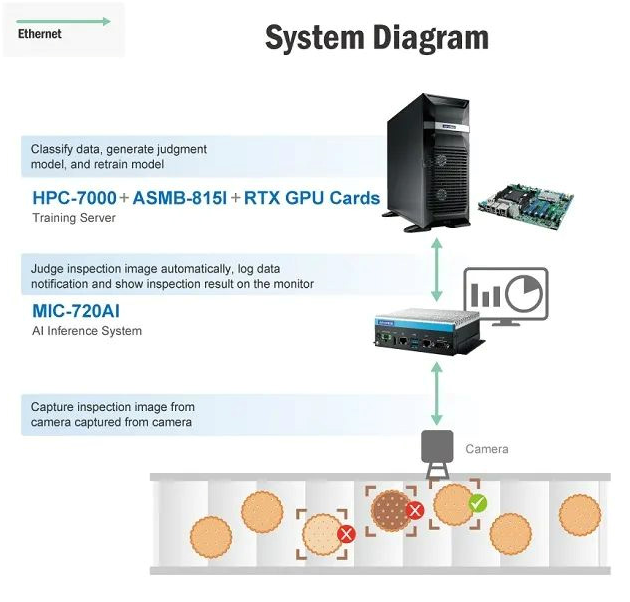 Ethernet

System Diagram

Classify data, generate judgment model, and retrain model

HPC-7000 + ASMB-815I + RTX GPU Cards
Training Server

Judge inspection image automatically, log data notification and show inspection result on the monitor

MIC-720AI
AI Inference System

Capture inspection image from camera captured from camera

Camera